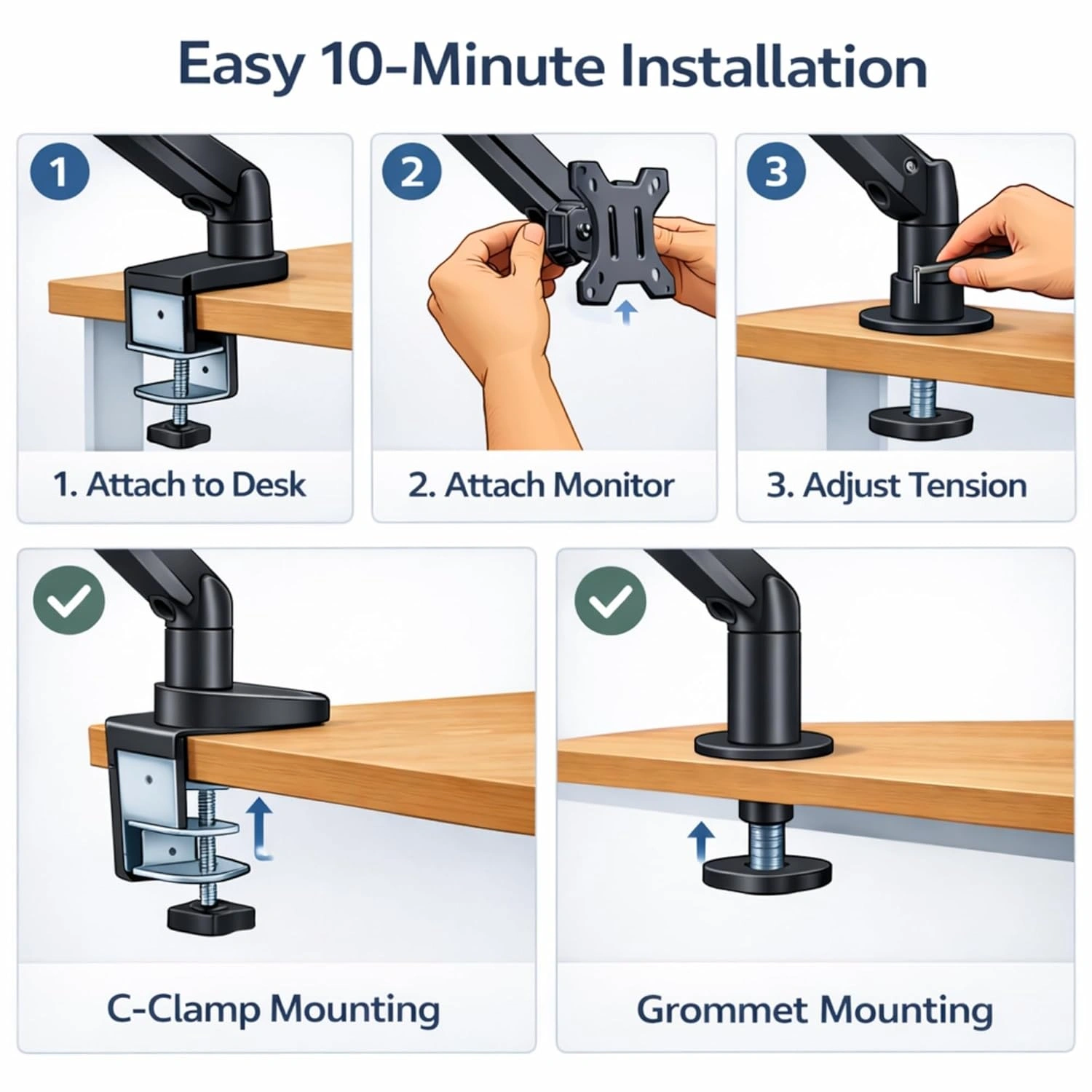 Easy 10-Minute Installation

1

1. Attach to Desk

2

2. Attach Monitor

3

3. Adjust Tension

C-Clamp Mounting

Grommet Mounting